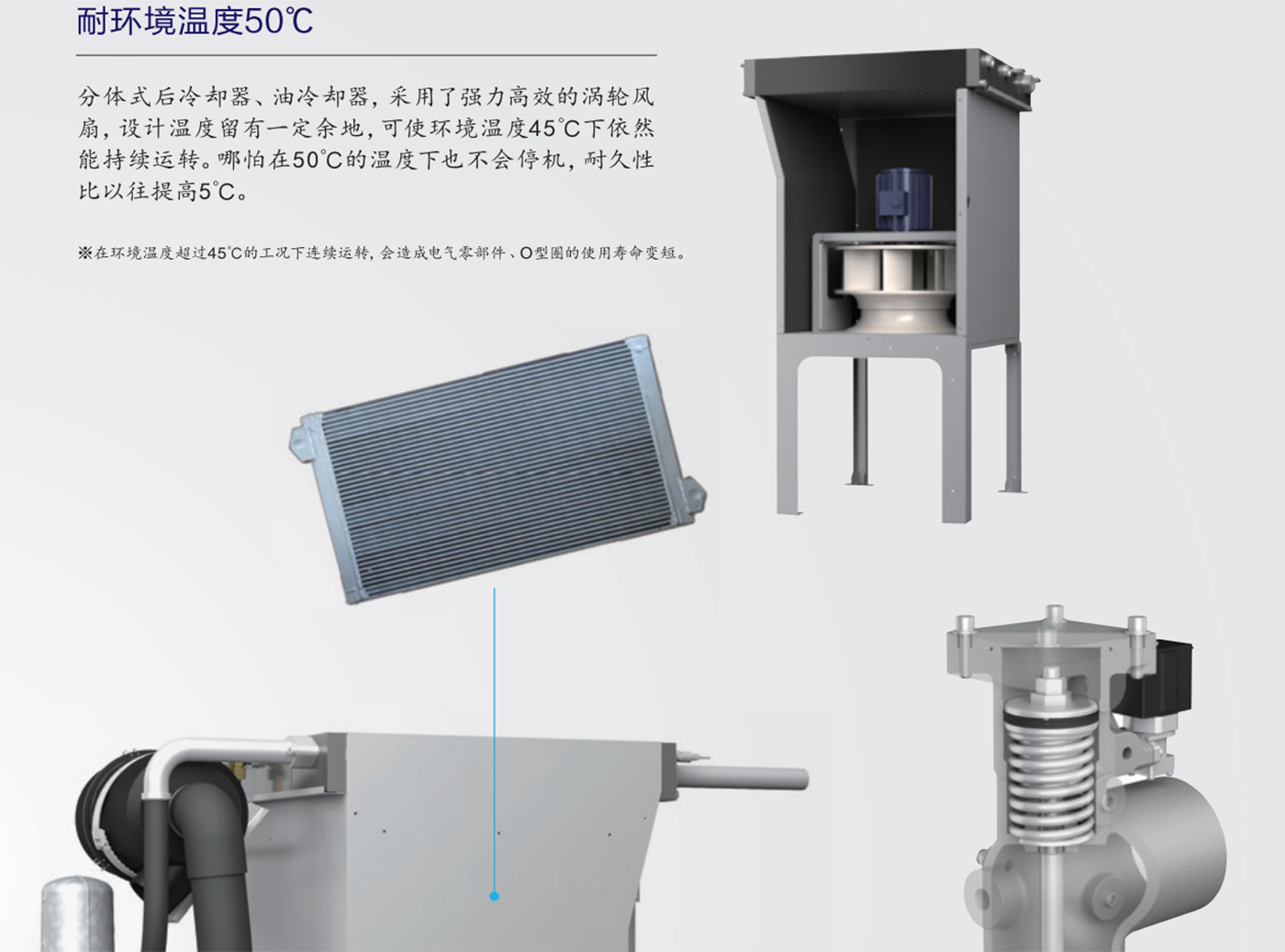 耐环境温度50℃

分体式后冷却器、油冷却器，采用了强力高效的涡轮风扇，设计温度留有一定余地，可使环境温度45℃下依然能持续运转。哪怕在50℃的温度下也不会停机，耐久性比以往提高5℃。

※在环境温度超过45℃的工况下连续运转，会造成电气零部件、O型圈的使用寿命变短。