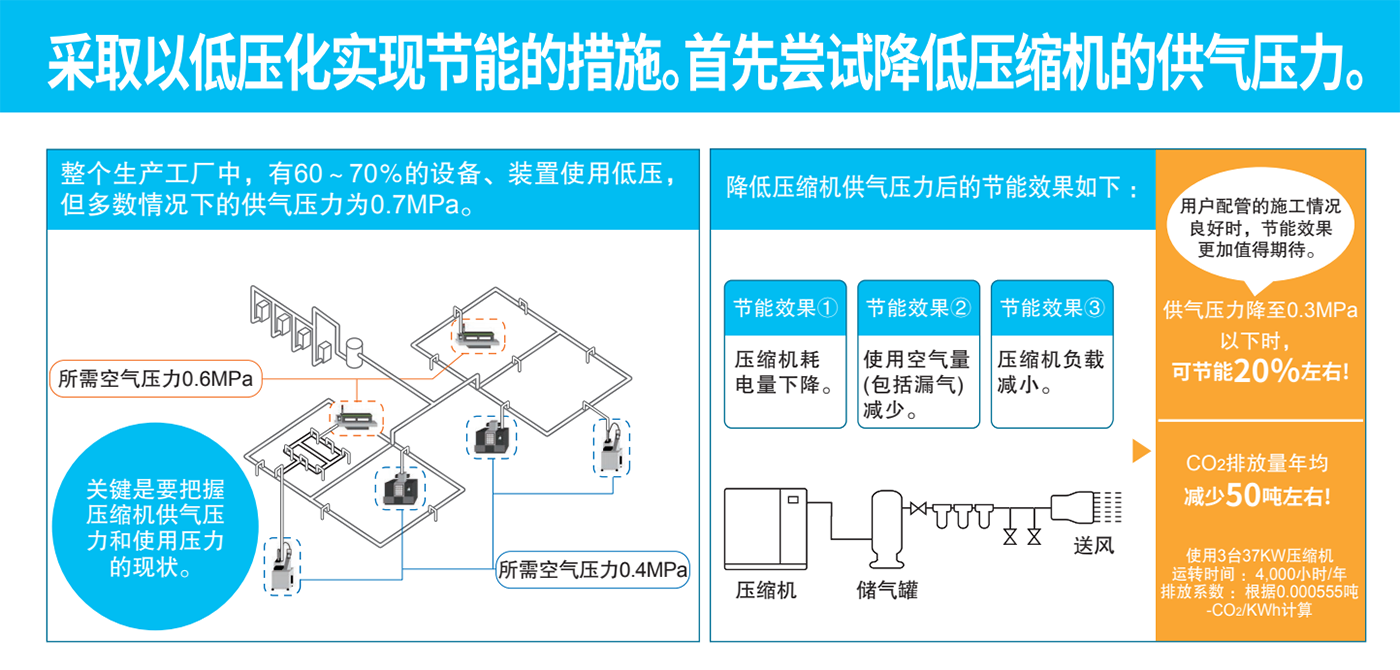 采取以低压化实现节能的措施。首先尝试降低压缩机的供气压力。

整个生产工厂中，有60～70%的设备、装置使用低压，但多数情况下的供气压力为0.7MPa。

所需空气压力0.6MPa

关键是要把握压缩机供气压力和使用压力的现状。

所需空气压力0.4MPa

降低压缩机供气压力后的节能效果如下：

节能效果①
压缩机耗电量下降。

节能效果②
使用空气量(包括漏气)减少。

节能效果③
压缩机负载减小。

压缩机

储气罐

送风

用户配管的施工情况良好时，节能效果更加值得期待。

供气压力降至0.3MPa以下时，可节能20%左右!

$CO_2$排放量年均减少50吨左右!

使用3台37KW压缩机
运转时间：4,000小时/年
排放系数：根据0.000555吨-$CO_2$/KWh计算